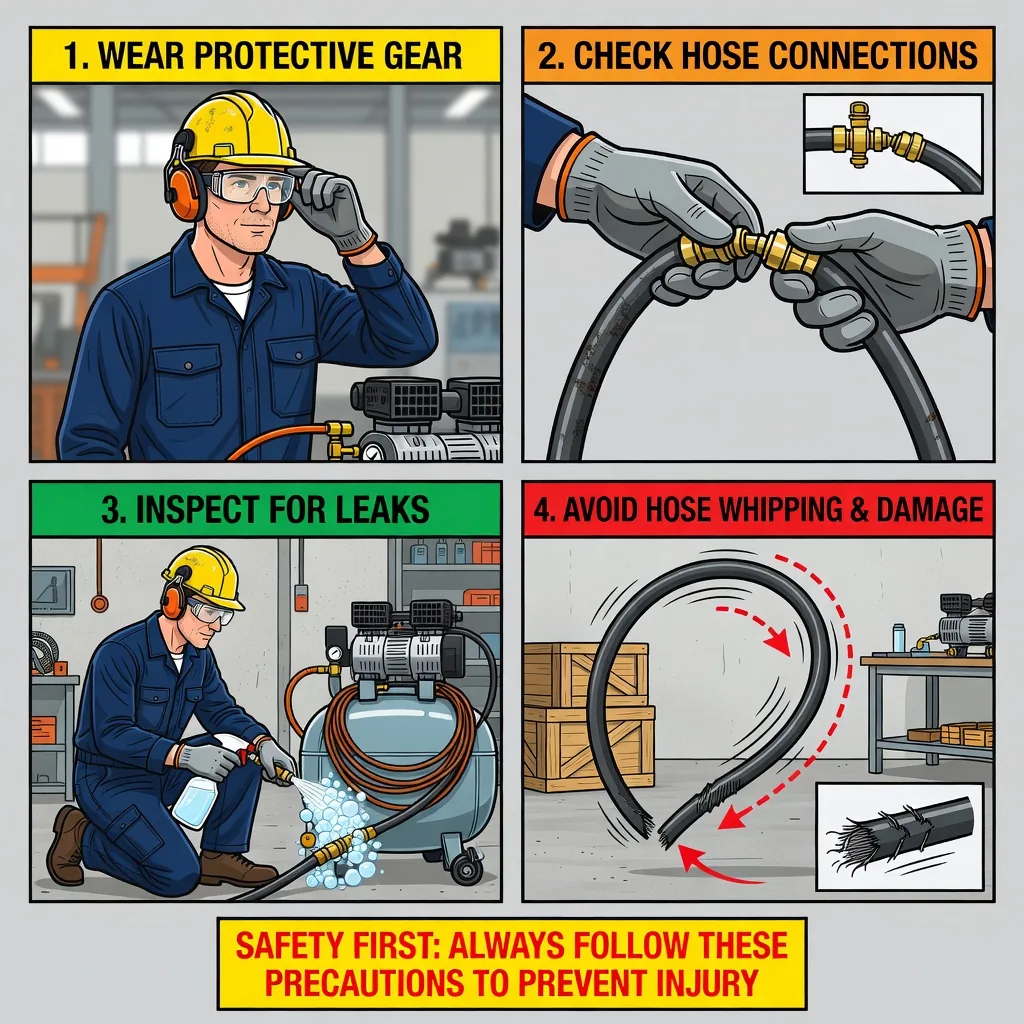 1. WEAR PROTECTIVE GEAR

2. CHECK HOSE CONNECTIONS

3. INSPECT FOR LEAKS

4. AVOID HOSE WHIPPING & DAMAGE

SAFETY FIRST: ALWAYS FOLLOW THESE PRECAUTIONS TO PREVENT INJURY